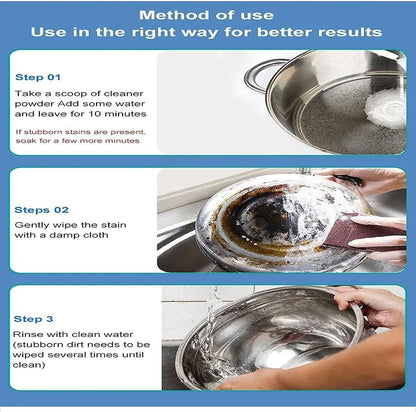 Method of use
Use in the right way for better results

Step 01

Take a scoop of cleaner powder Add some water and leave for 10 minutes

If stubborn stains are present, soak for a few more minutes

Steps 02

Gently wipe the stain with a damp cloth

Step 3

Rinse with clean water (stubborn dirt needs to be wiped several times until clean)